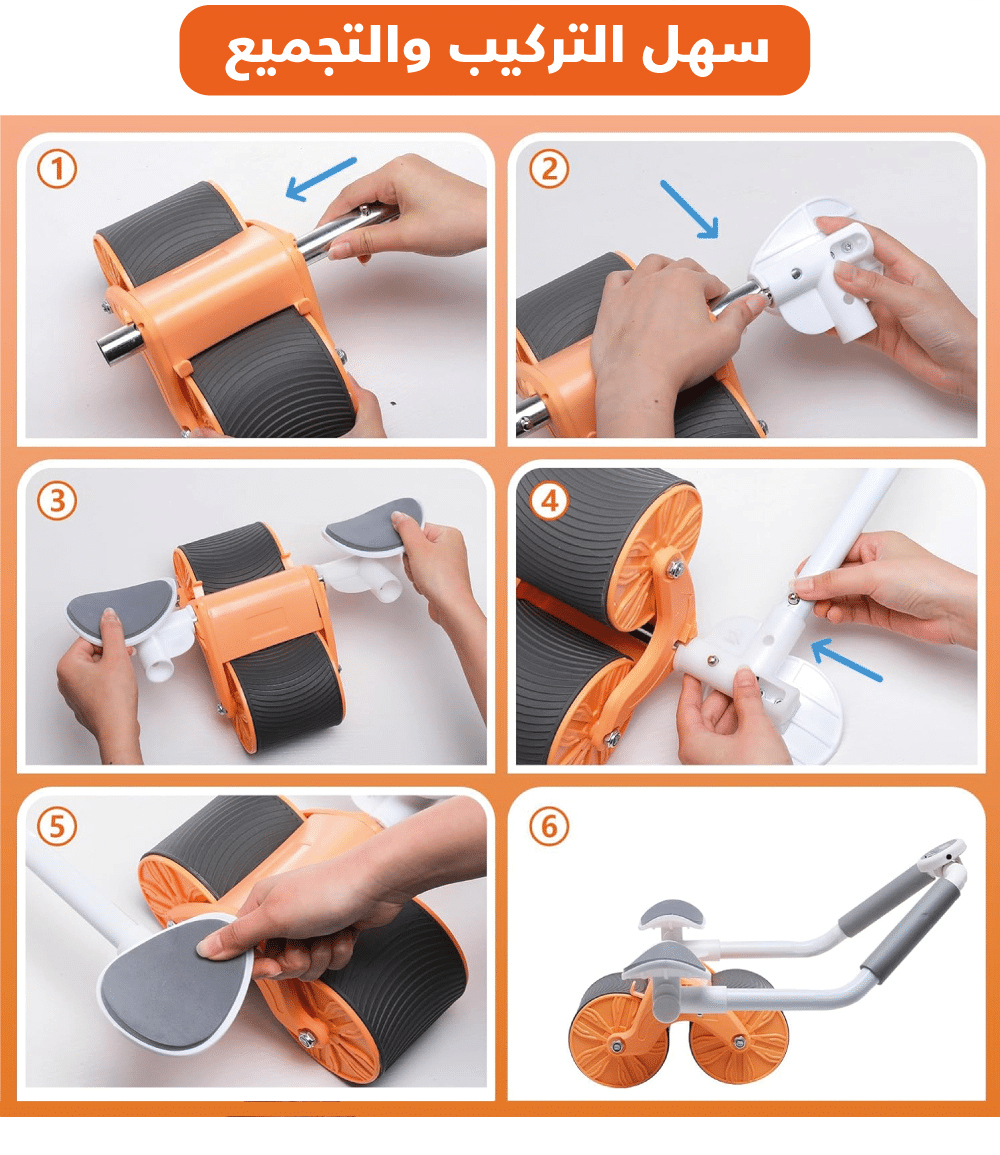 سهل التركيب والتجميع

1

2

3

4

5

6